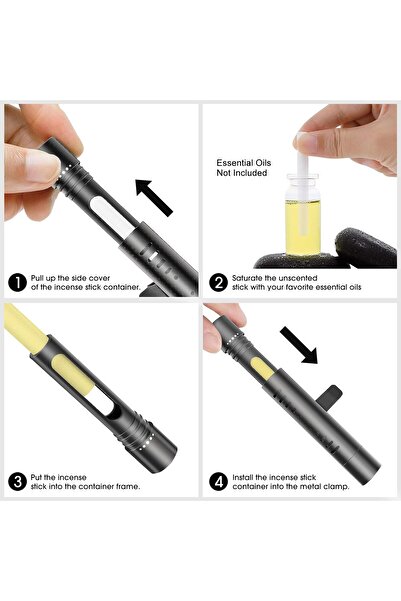 1 Pull up the side cover of the incense stick container.

Essential Oils Not Included

2 Saturate the unscented stick with your favorite essential oils

3 Put the incense stick into the container frame.

4 Install the incense stick container into the metal clamp.