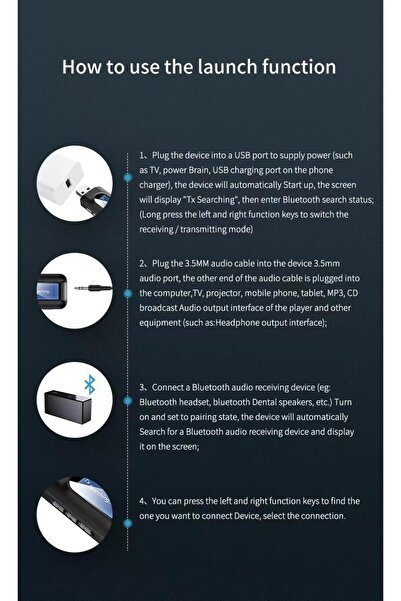 How to use the launch function

1、Plug the device into a USB port to supply power (such as TV, power Brain, USB charging port on the phone charger), the device will automatically Start up, the screen will display "Tx Searching", then enter Bluetooth search status; (Long press the left and right function keys to switch the receiving / transmitting mode)

2、Plug the 3.5MM audio cable into the device 3.5mm audio port, the other end of the audio cable is plugged into the computer,TV, projector, mobile phone, tablet, MP3, CD broadcast Audio output interface of the player and other equipment (such as:Headphone output interface);

3、Connect a Bluetooth audio receiving device (eg: Bluetooth headset, bluetooth Dental speakers, etc.) Turn on and set to pairing state, the device will automatically Search for a Bluetooth audio receiving device and display it on the screen;

4、You can press the left and right function keys to find the one you want to connect Device, select the connection.