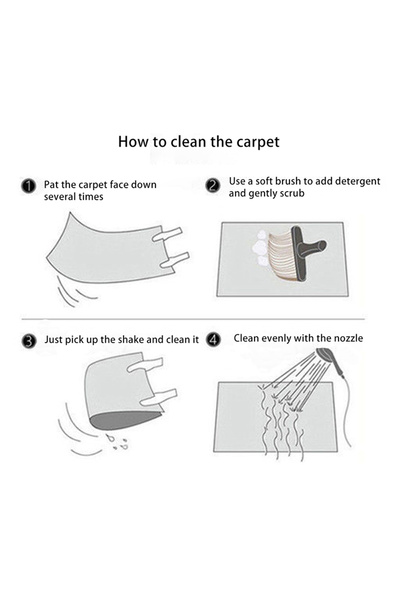 How to clean the carpet

1 Pat the carpet face down several times

2 Use a soft brush to add detergent and gently scrub

3 Just pick up the shake and clean it

4 Clean evenly with the nozzle