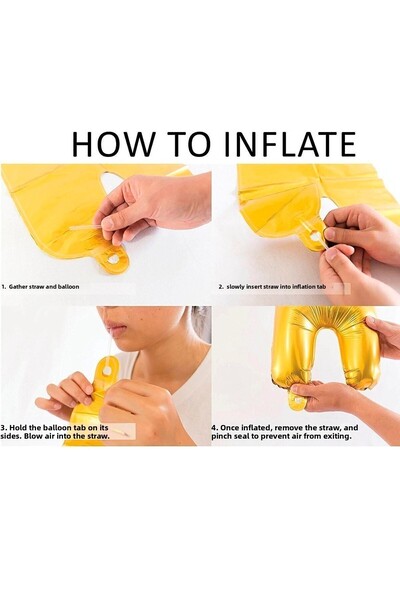 HOW TO INFLATE

1. Gather straw and balloon

2. slowly insert straw into inflation tab

3. Hold the balloon tab on its sides. Blow air into the straw.

4. Once inflated, remove the straw, and pinch seal to prevent air from exiting.