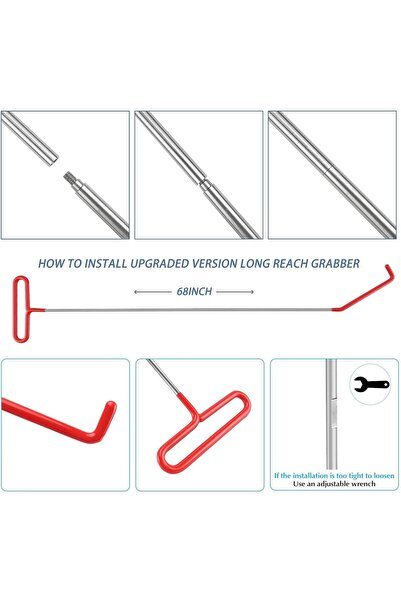 HOW TO INSTALL UPGRADED VERSION LONG REACH GRABBER

68INCH

If the installation is too tight to loosen
Use an adjustable wrench