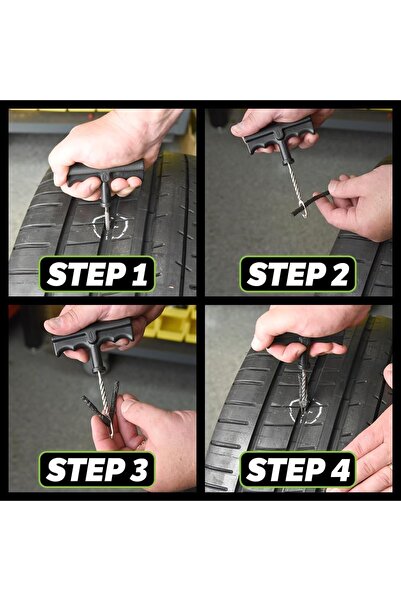 STEP 1

STEP 2

STEP 3

STEP 4