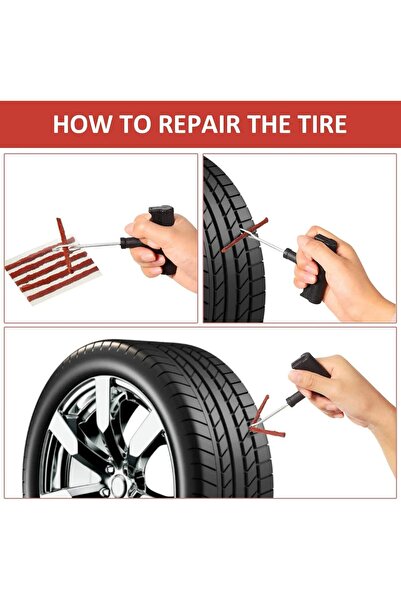 HOW TO REPAIR THE TIRE