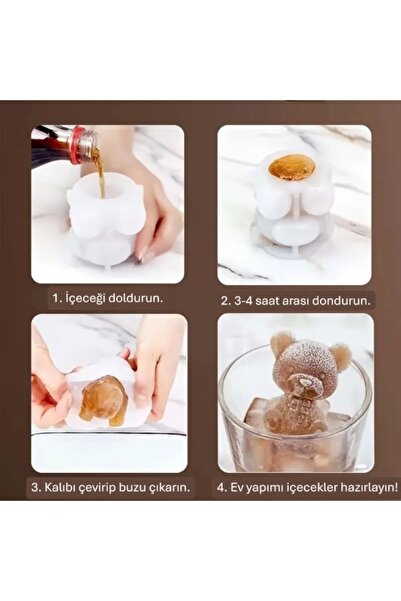 1. İçeceği doldurun.

2. 3-4 saat arası dondurun.

3. Kalıbı çevirip buzu çıkarın.

4. Ev yapımı içecekler hazırlayın!