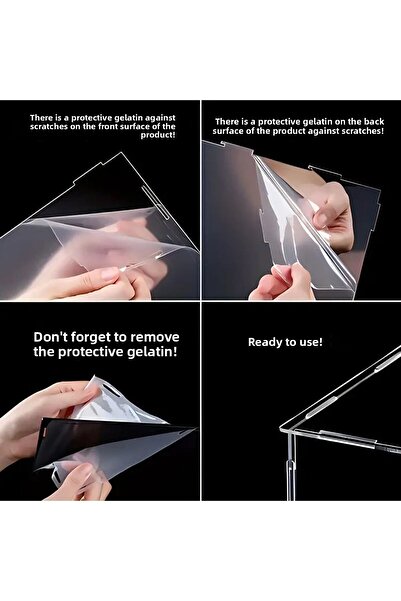 There is a protective gelatin against scratches on the front surface of the product!

There is a protective gelatin on the back surface of the product against scratches!

Don't forget to remove the protective gelatin!

Ready to use!