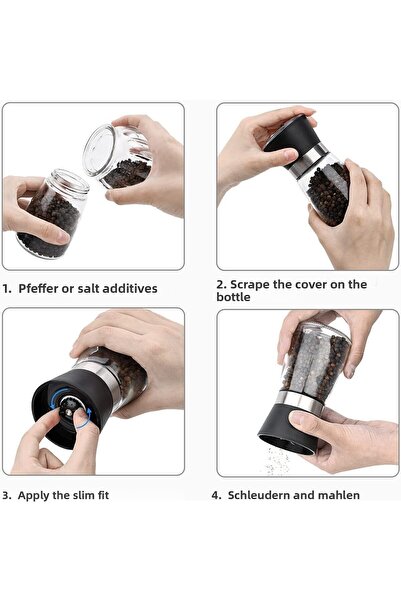 1. Pfeffer or salt additives

2. Scrape the cover on the bottle

3. Apply the slim fit

4. Schleudern and mahlen