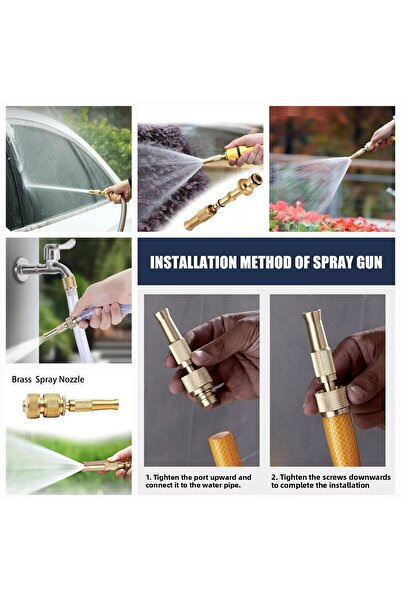 INSTALLATION METHOD OF SPRAY GUN

Brass Spray Nozzle

1. Tighten the port upward and connect it to the water pipe.

2. Tighten the screws downwards to complete the installation