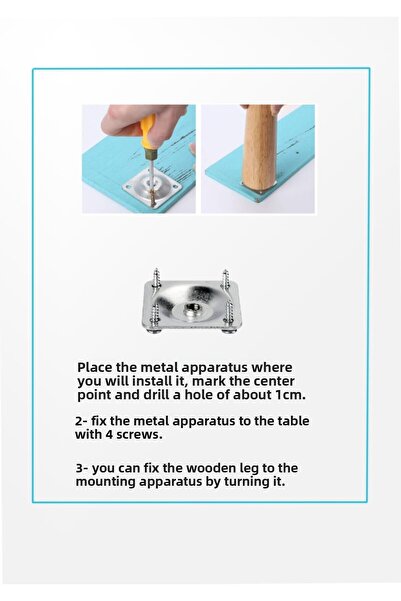 Place the metal apparatus where you will install it, mark the center point and drill a hole of about 1cm.

2- fix the metal apparatus to the table with 4 screws.

3- you can fix the wooden leg to the mounting apparatus by turning it.