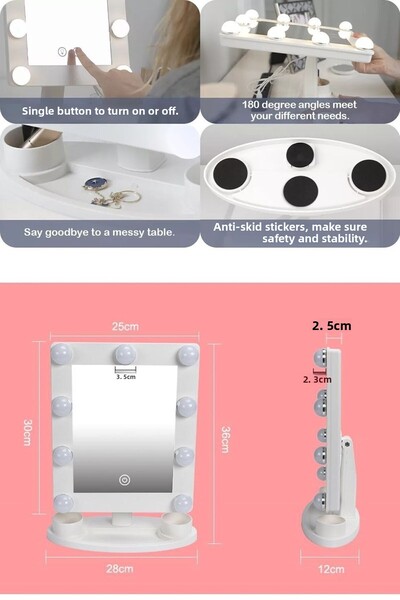 Single button to turn on or off.

180 degree angles meet your different needs.

Say goodbye to a messy table.

Anti-skid stickers, make sure safety and stability.

25cm

3. 5cm

30cm

36cm

28cm

2. 5cm

2. 3cm

12cm