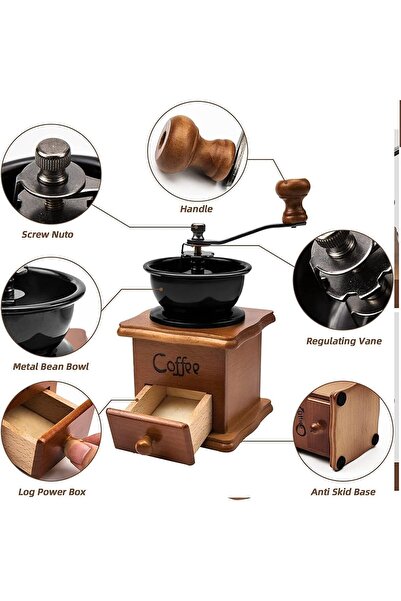 Handle

Screw Nuto

Regulating Vane

Metal Bean Bowl

Coffee

Log Power Box

Anti Skid Base