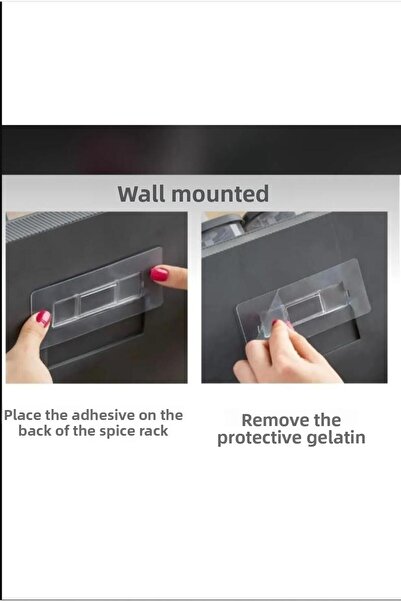 Wall mounted

Place the adhesive on the back of the spice rack

Remove the protective gelatin