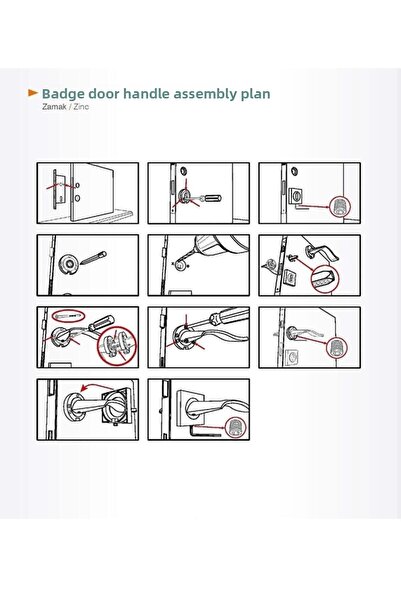 Badge door handle assembly plan
Zamak / Zinc