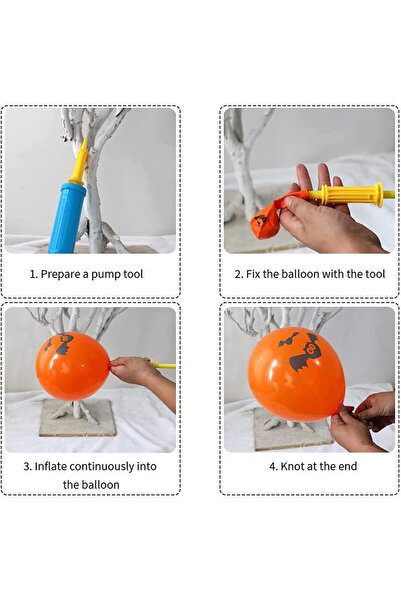 1. Prepare a pump tool

2. Fix the balloon with the tool

3. Inflate continuously into the balloon

4. Knot at the end