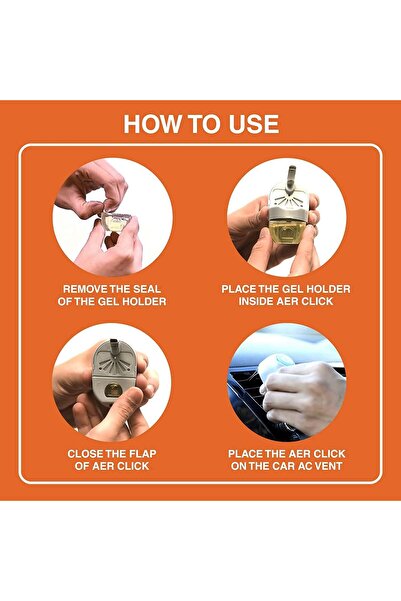 HOW TO USE

REMOVE THE SEAL OF THE GEL HOLDER

PLACE THE GEL HOLDER INSIDE AER CLICK

CLOSE THE FLAP OF AER CLICK

PLACE THE AER CLICK ON THE CAR AC VENT