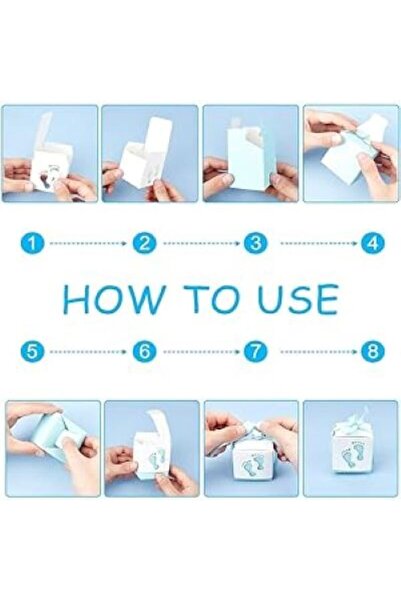 1 2 3 4

HOW TO USE

5 6 7 8