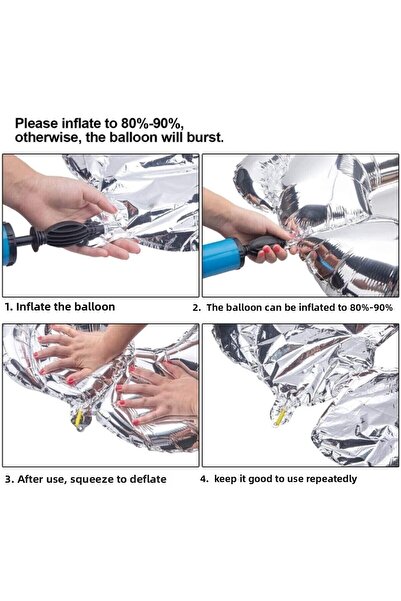 Please inflate to 80%-90%, otherwise, the balloon will burst.

1. Inflate the balloon

2. The balloon can be inflated to 80%-90%

3. After use, squeeze to deflate

4. keep it good to use repeatedly