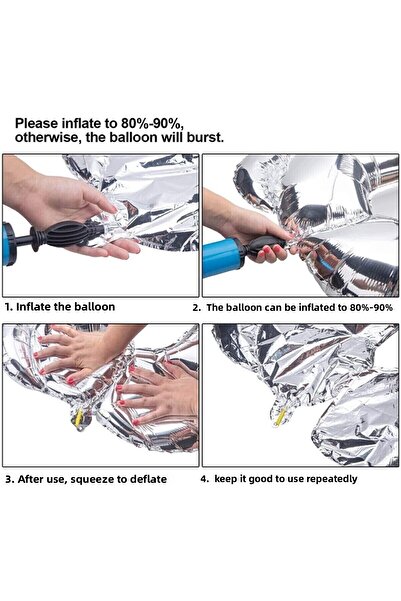 Please inflate to 80%-90%, otherwise, the balloon will burst.

1. Inflate the balloon

2. The balloon can be inflated to 80%-90%

3. After use, squeeze to deflate

4. keep it good to use repeatedly