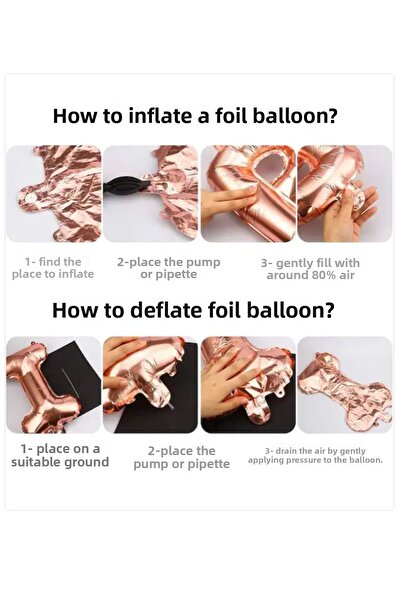 How to inflate a foil balloon?

1- find the place to inflate

2-place the pump or pipette

3- gently fill with around 80% air

How to deflate foil balloon?

1- place on a suitable ground

2-place the pump or pipette

3- drain the air by gently applying pressure to the balloon.