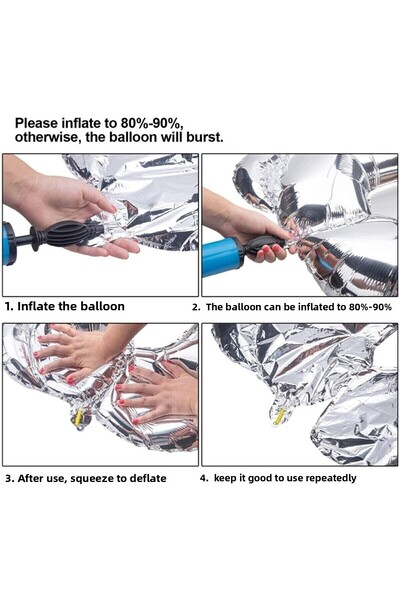 Please inflate to 80%-90%, otherwise, the balloon will burst.

1. Inflate the balloon

2. The balloon can be inflated to 80%-90%

3. After use, squeeze to deflate

4. keep it good to use repeatedly