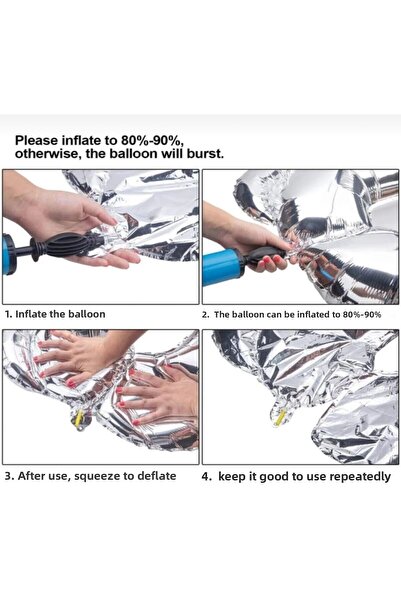 Please inflate to 80%-90%, otherwise, the balloon will burst.

1. Inflate the balloon

2. The balloon can be inflated to 80%-90%

3. After use, squeeze to deflate

4. keep it good to use repeatedly