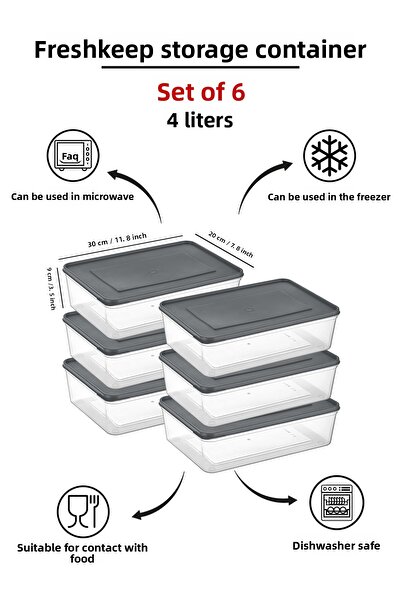 Freshkeep storage container

Set of 6
4 liters

Faq

Can be used in microwave

Can be used in the freezer

30 cm / 11. 8 inch

20 cm / 7. 8 inch

9 cm / 3. 5 inch

Suitable for contact with food

Dishwasher safe