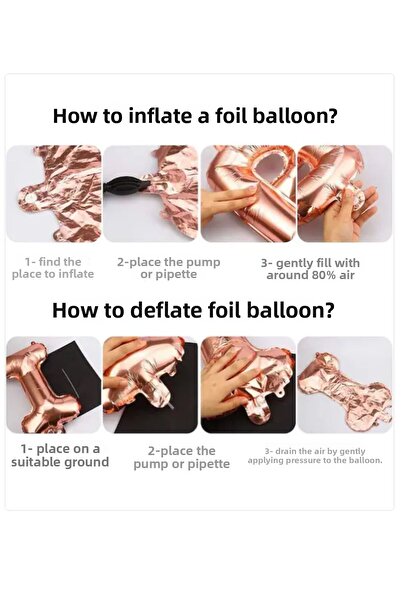 How to inflate a foil balloon?

1- find the place to inflate

2-place the pump or pipette

3- gently fill with around 80% air

How to deflate foil balloon?

1- place on a suitable ground

2-place the pump or pipette

3- drain the air by gently applying pressure to the balloon.