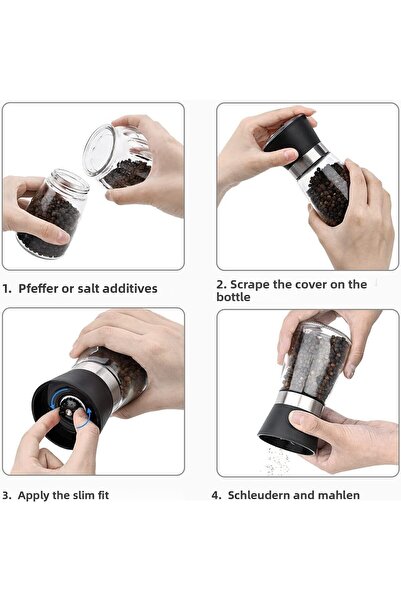 1. Pfeffer or salt additives

2. Scrape the cover on the bottle

3. Apply the slim fit

4. Schleudern and mahlen