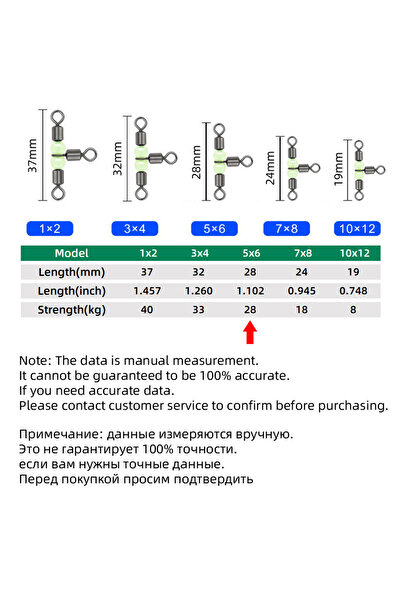 37mm

32mm

28mm

24mm

19mm

1×2

3×4

5×6

7×8

10×12

| Model | 1x2 | 3x4 | 5x6 | 7x8 | 10x12 |
|---|---|---|---|---|---|
| Length(mm) | 37 | 32 | 28 | 24 | 19 |
| Length(inch) | 1.457 | 1.260 | 1.102 | 0.945 | 0.748 |
| Strength(kg) | 40 | 33 | 28 | 18 | 8 |

Note: The data is manual measurement.
It cannot be guaranteed to be 100% accurate.
If you need accurate data.
Please contact customer service to confirm before purchasing.

Примечание: данные измеряются вручную.
Это не гарантирует 100% точности.
если вам нужны точные данные.
Перед покупкой просим подтвердить