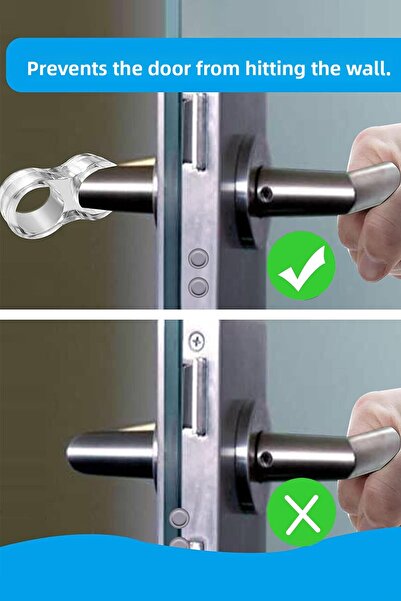 Prevents the door from hitting the wall.