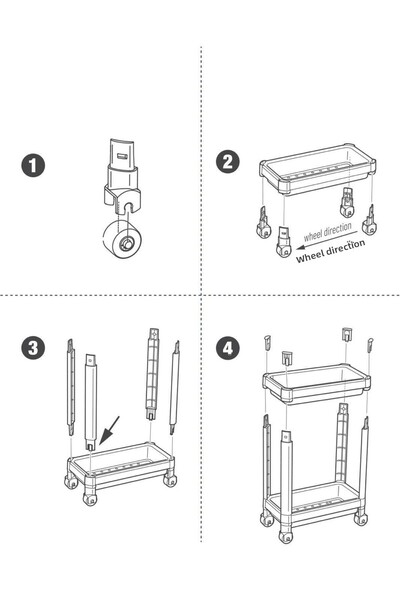 1

2

wheel direction
Wheel direction

3

4