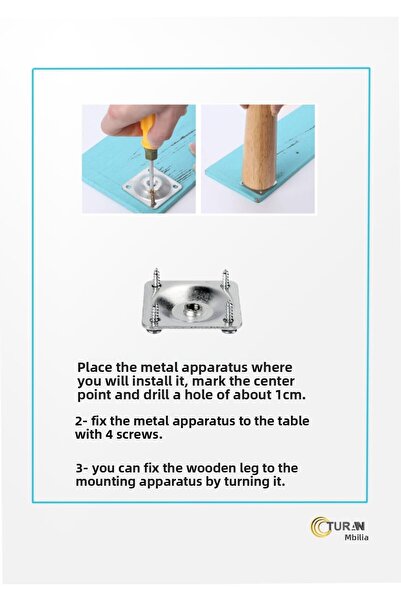 Place the metal apparatus where you will install it, mark the center point and drill a hole of about 1cm.

2- fix the metal apparatus to the table with 4 screws.

3- you can fix the wooden leg to the mounting apparatus by turning it.

TURAN
Mbilia