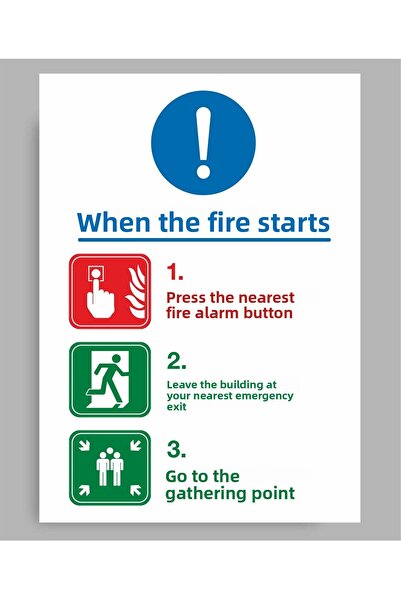 !

When the fire starts

1.
Press the nearest fire alarm button

2.
Leave the building at your nearest emergency exit

3.
Go to the gathering point