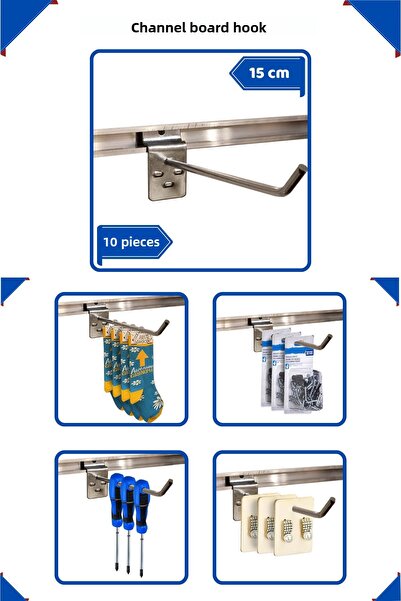 Channel board hook

15 cm

10 pieces