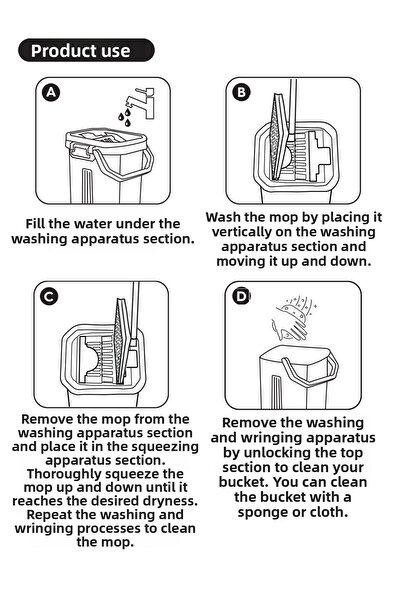 Product use

A

Fill the water under the washing apparatus section.

B

Wash the mop by placing it vertically on the washing apparatus section and moving it up and down.

C

Remove the mop from the washing apparatus section and place it in the squeezing apparatus section. Thoroughly squeeze the mop up and down until it reaches the desired dryness. Repeat the washing and wringing processes to clean the mop.

D

Remove the washing and wringing apparatus by unlocking the top section to clean your bucket. You can clean the bucket with a sponge or cloth.