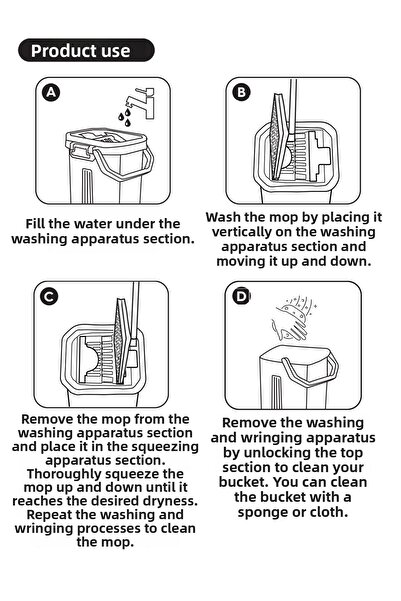 Product use

A

Fill the water under the washing apparatus section.

B

Wash the mop by placing it vertically on the washing apparatus section and moving it up and down.

C

Remove the mop from the washing apparatus section and place it in the squeezing apparatus section. Thoroughly squeeze the mop up and down until it reaches the desired dryness. Repeat the washing and wringing processes to clean the mop.

D

Remove the washing and wringing apparatus by unlocking the top section to clean your bucket. You can clean the bucket with a sponge or cloth.