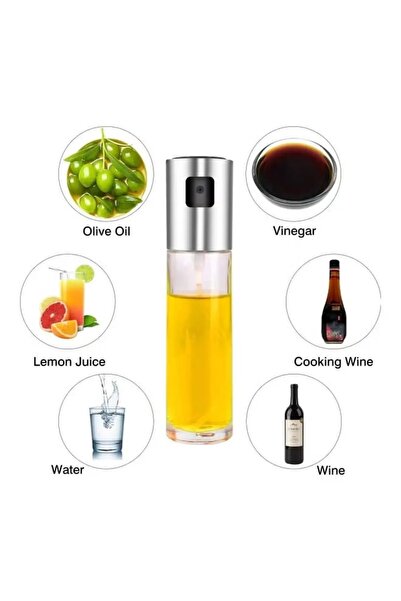 Olive Oil

Vinegar

Lemon Juice

Cooking Wine

Water

Wine