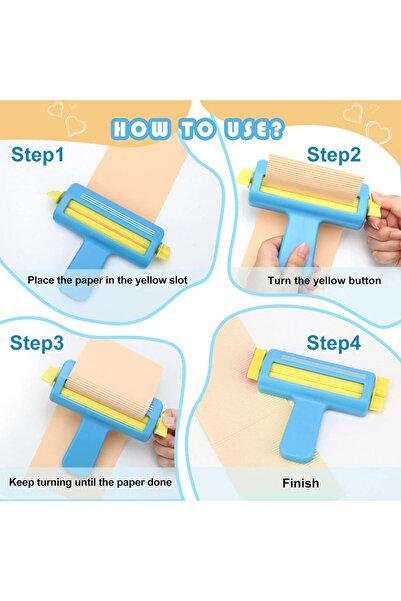 HOW TO USE?

Step1
Place the paper in the yellow slot

Step2
Turn the yellow button

Step3
Keep turning until the paper done

Step4
Finish