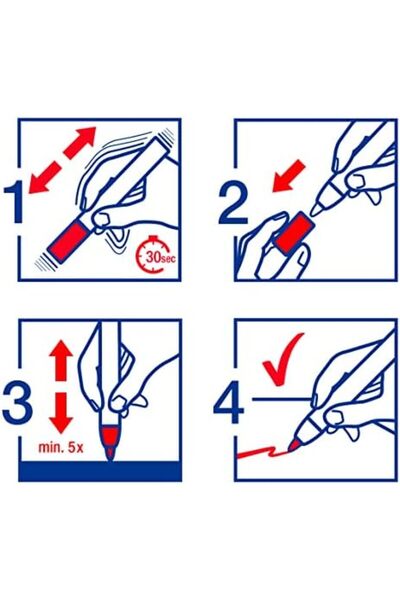 1

30sec

2

3

min. 5x

4