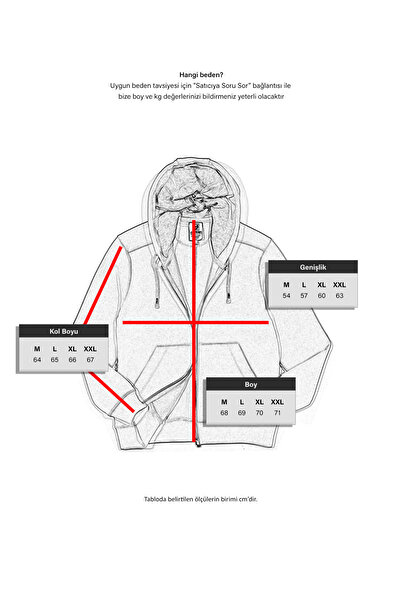 Hangi beden?
Uygun beden tavsiyesi için "Satıcıya Soru Sor" bağlantısı ile bize boy ve kg değerlerinizi bildirmeniz yeterli olacaktır

Genişlik

| M | L | XL | XXL |
|---|---|---|---|
| 54 | 57 | 60 | 63 |

Kol Boyu

| M | L | XL | XXL |
|---|---|---|---|
| 64 | 65 | 66 | 67 |

Boy

| M | L | XL | XXL |
|---|---|---|---|
| 68 | 69 | 70 | 71 |

Tabloda belirtilen ölçülerin birimi cm'dir.