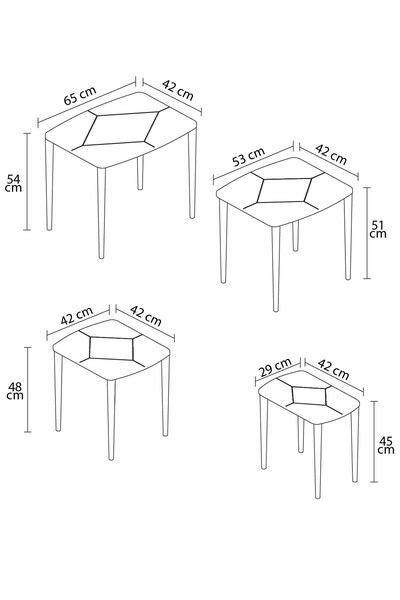 65 cm
42 cm
54 cm

53 cm
42 cm
51 cm

42 cm
42 cm
48 cm

29 cm
42 cm
45 cm