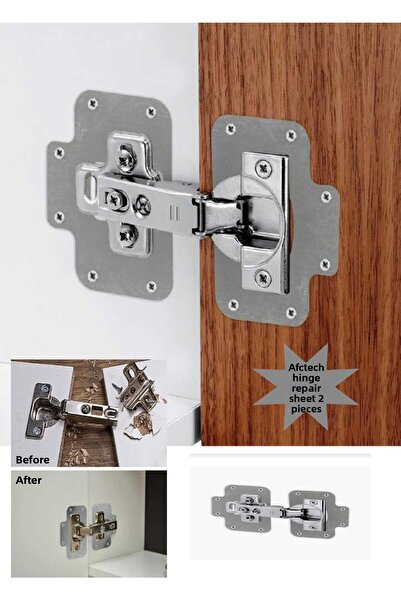 Afctech hinge repair sheet 2 pieces

Before

After