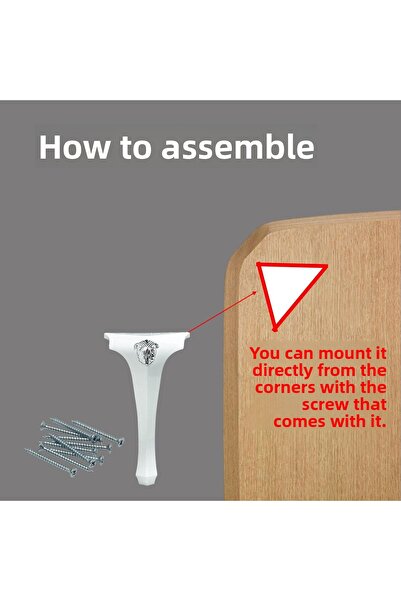 How to assemble

You can mount it directly from the corners with the screw that comes with it.