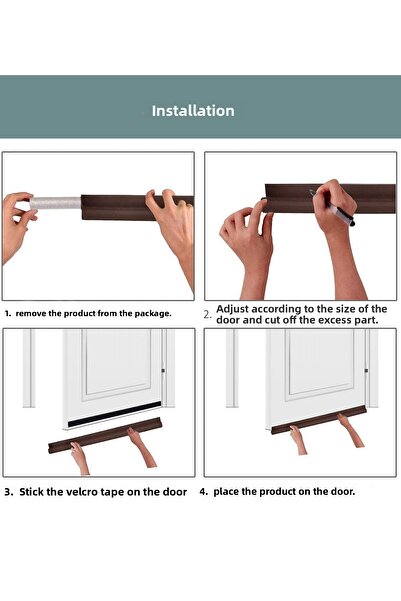 Installation

1. remove the product from the package.

2. Adjust according to the size of the door and cut off the excess part.

3. Stick the velcro tape on the door

4. place the product on the door.