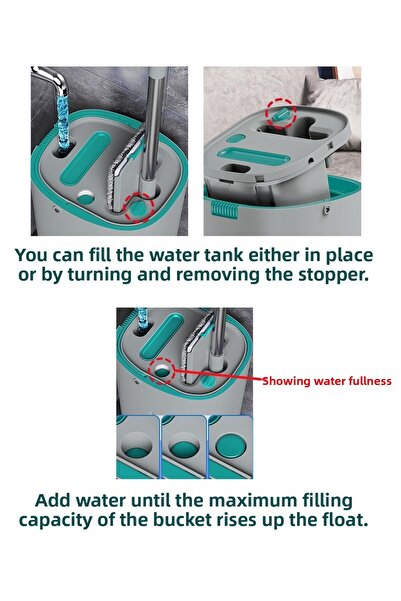 You can fill the water tank either in place or by turning and removing the stopper.

Showing water fullness

Add water until the maximum filling capacity of the bucket rises up the float.