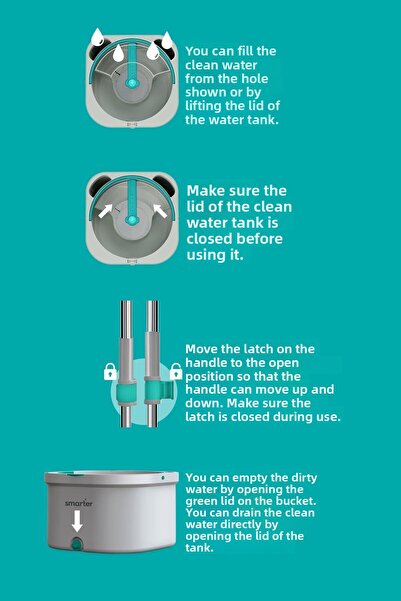 You can fill the clean water from the hole shown or by lifting the lid of the water tank.

Make sure the lid of the clean water tank is closed before using it.

Move the latch on the handle to the open position so that the handle can move up and down. Make sure the latch is closed during use.

smarter

You can empty the dirty water by opening the green lid on the bucket. You can drain the clean water directly by opening the lid of the tank.