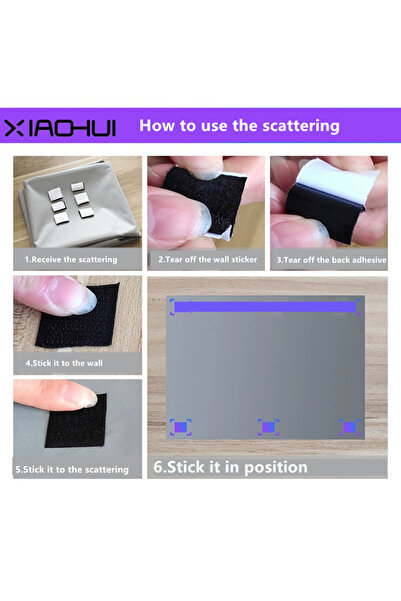 XIAOHUI How to use the scattering

1.Receive the scattering

2.Tear off the wall sticker

3.Tear off the back adhesive

4.Stick it to the wall

5.Stick it to the scattering

6.Stick it in position