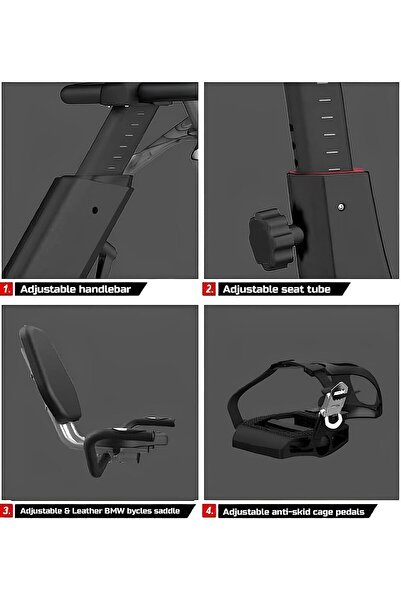 1. Adjustable handlebar

2. Adjustable seat tube

3. Adjustable & Leather BMW bycles saddle

4. Adjustable anti-skid cage pedals