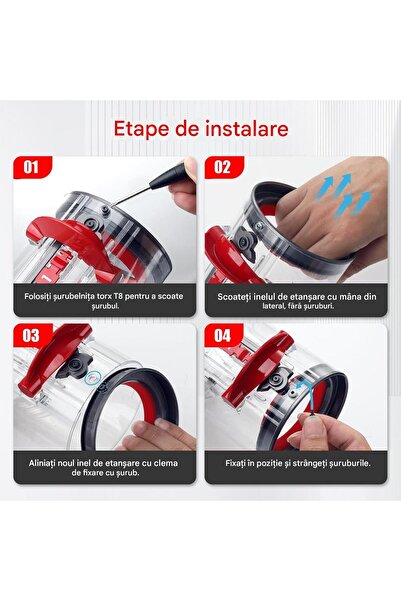 Etape de instalare

01

Folosiți șurubelnița torx T8 pentru a scoate șurubul.

02

Scoateți inelul de etanșare cu mâna din lateral, fără șuruburi.

03

Aliniați noul inel de etanșare cu clema de fixare cu șurub.

04

Fixați în poziție și strângeți șuruburile.