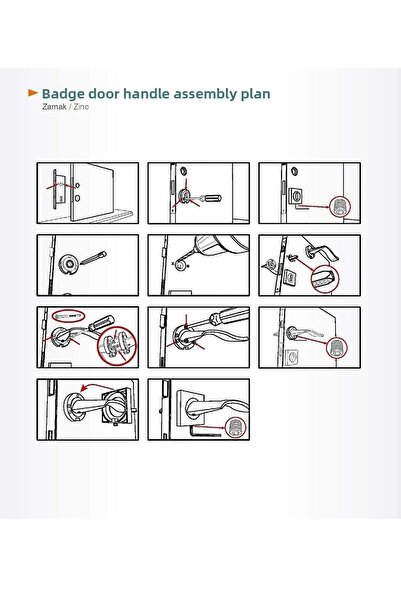 Badge door handle assembly plan
Zamak / Zinc