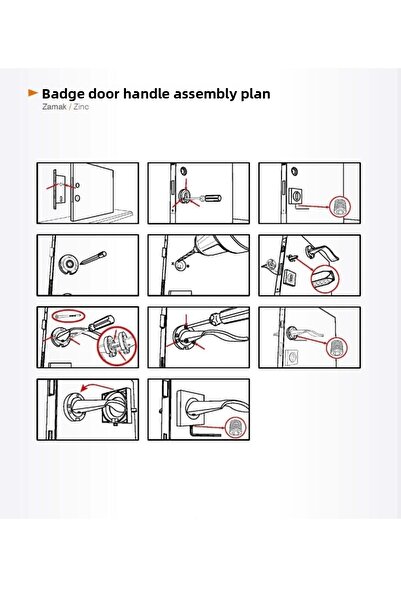 Badge door handle assembly plan
Zamak / Zinc